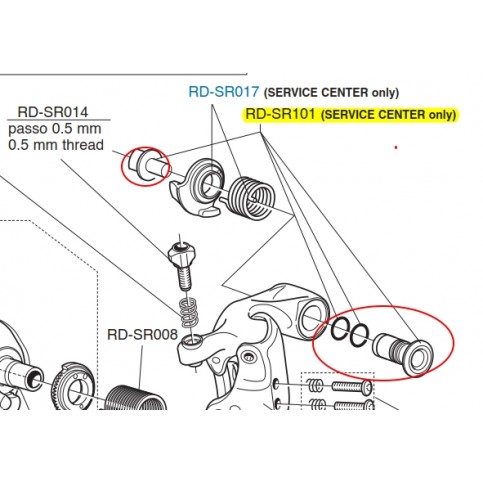 RD-SR017 (SERVICE CENTER only)

RD-SR101 (SERVICE CENTER only)

RD-SR014
passo 0.5 mm
0.5 mm thread

RD-SR008