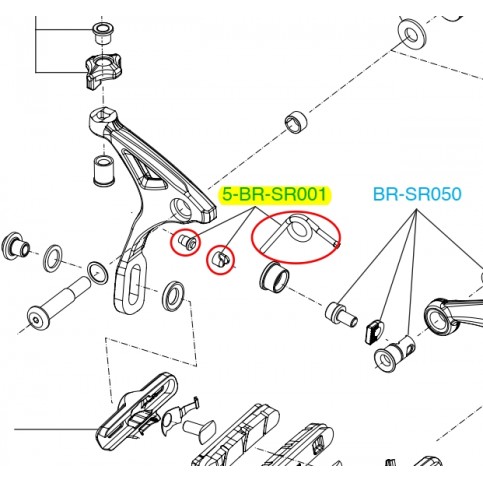 5-BR-SR001
BR-SR050