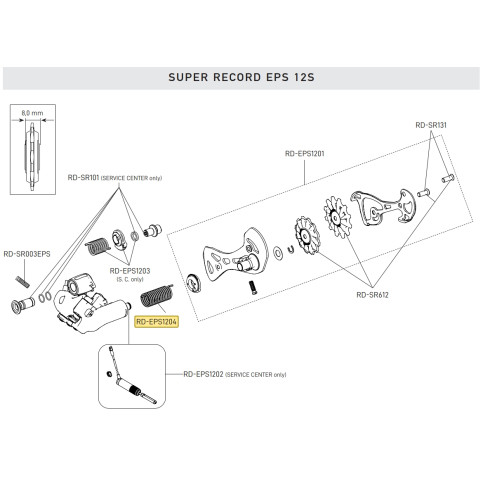 SUPER RECORD EPS 12S

8,0 mm

RD-SR131

RD-EPS1201

RD-SR101 (SERVICE CENTER only)

RD-SR003EPS

RD-EPS1203
(S. C. only)

RD-SR612

RD-EPS1204

RD-EPS1202 (SERVICE CENTER only)