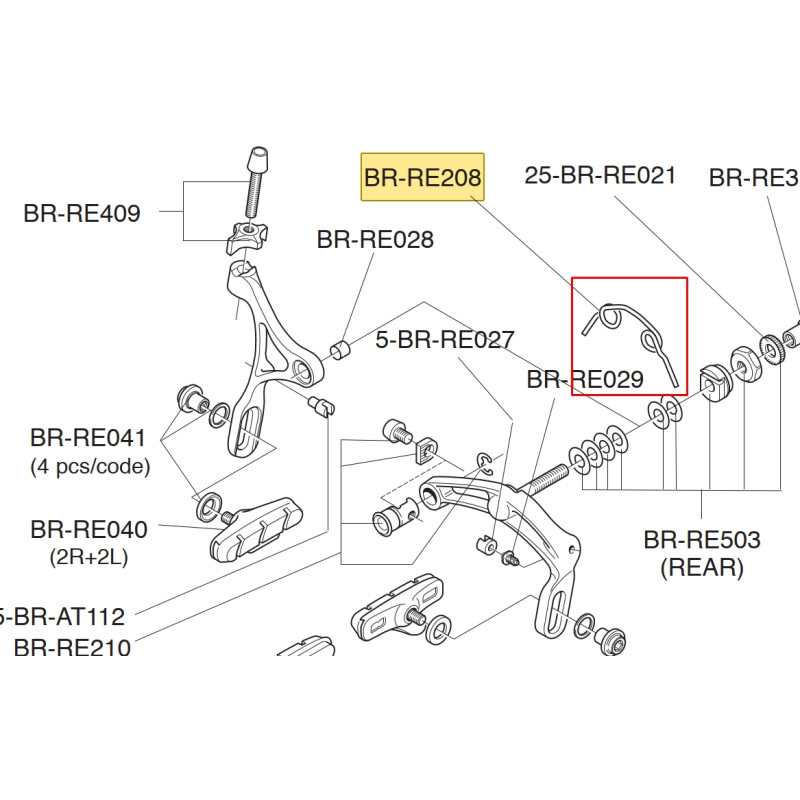 BR-RE208
25-BR-RE021
BR-RE3
BR-RE409
BR-RE028
5-BR-RE027
BR-RE029
BR-RE041
(4 pcs/code)
BR-RE040
(2R+2L)
BR-RE503
(REAR)
5-BR-AT112
BR-RE210