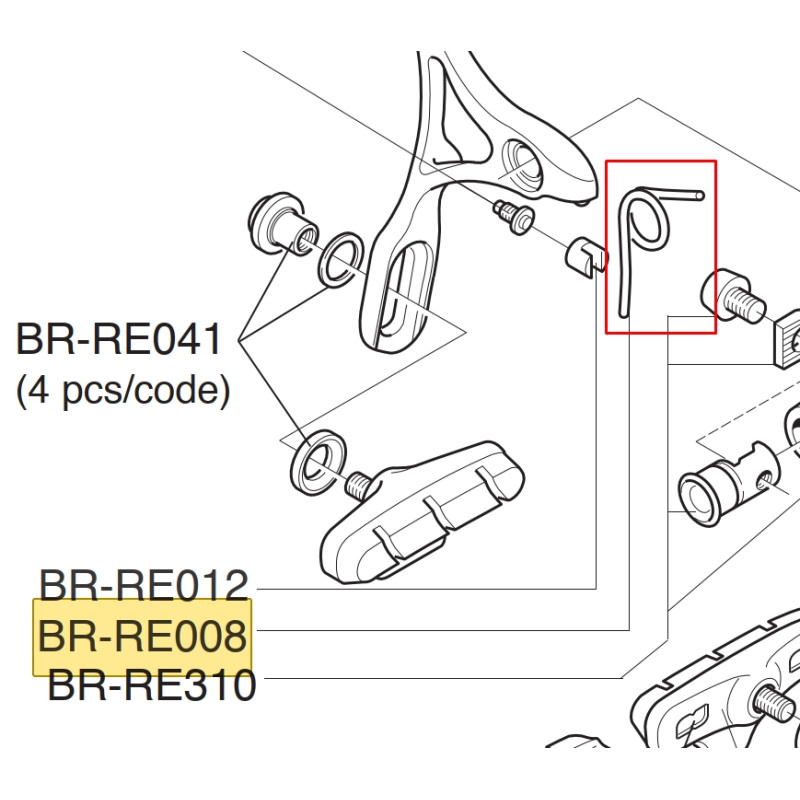 BR-RE041
(4 pcs/code)

BR-RE012
BR-RE008
BR-RE310