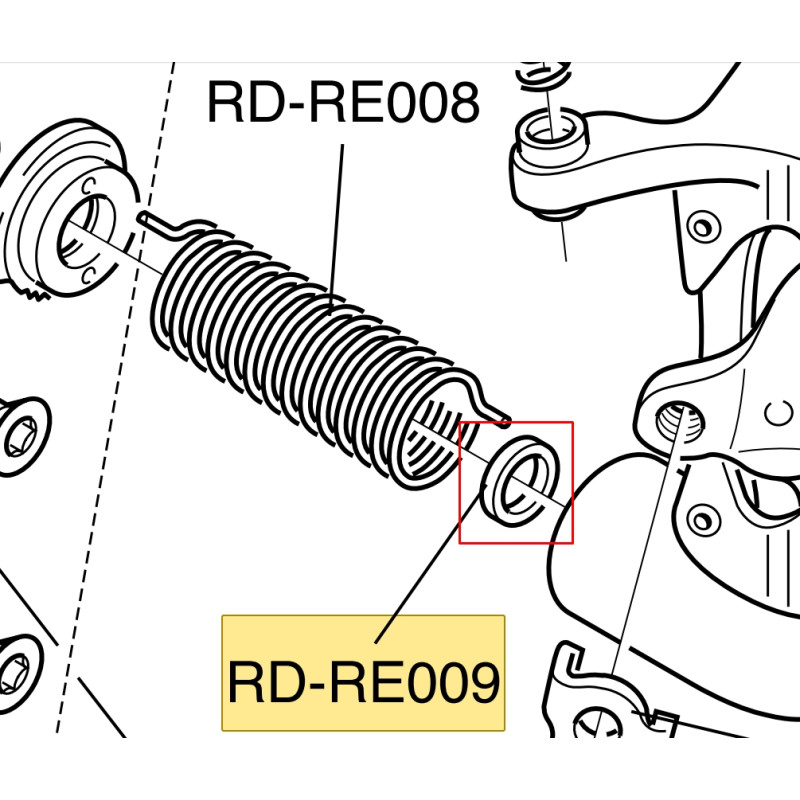 RD-RE008

RD-RE009