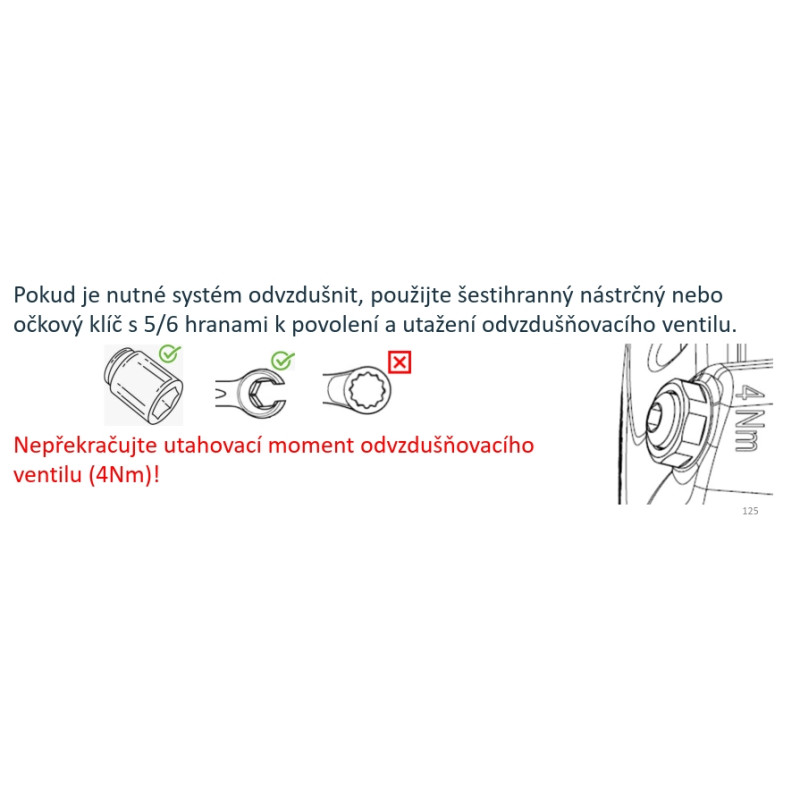 Pokud je nutné systém odvzdušnit, použijte šestihranný nástrčný nebo očkový klíč s 5/6 hranami k povolení a utažení odvzdušňovacího ventilu.

Nepřekračujte utahovací moment odvzdušňovacího ventilu (4Nm)!

4Nm

125